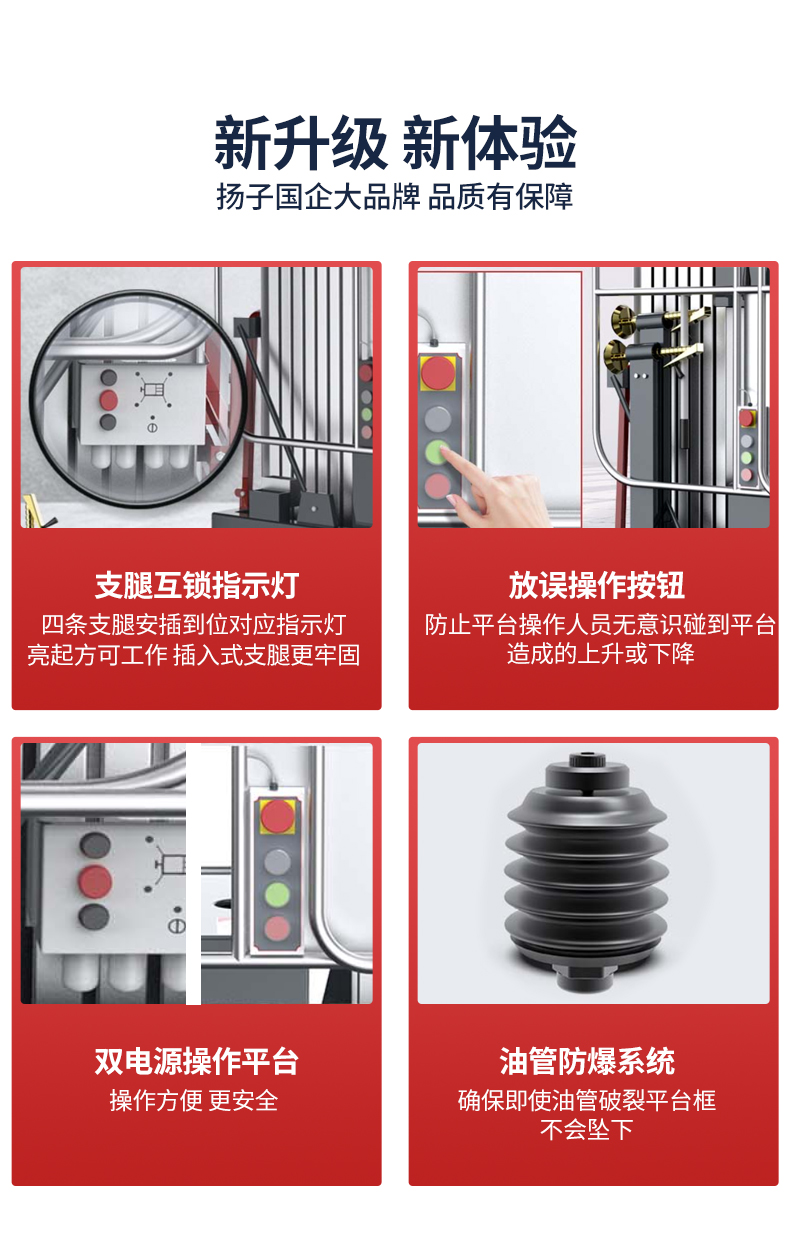 新升级 新体验
扬子国企大品牌 品质有保障

支腿互锁指示灯
四条支腿安插到位对应指示灯亮起方可工作 插入式支腿更牢固

放误操作按钮
防止平台操作人员无意识碰到平台造成的上升或下降

双电源操作平台
操作方便 更安全

油管防爆系统
确保即使油管破裂平台框不会坠下